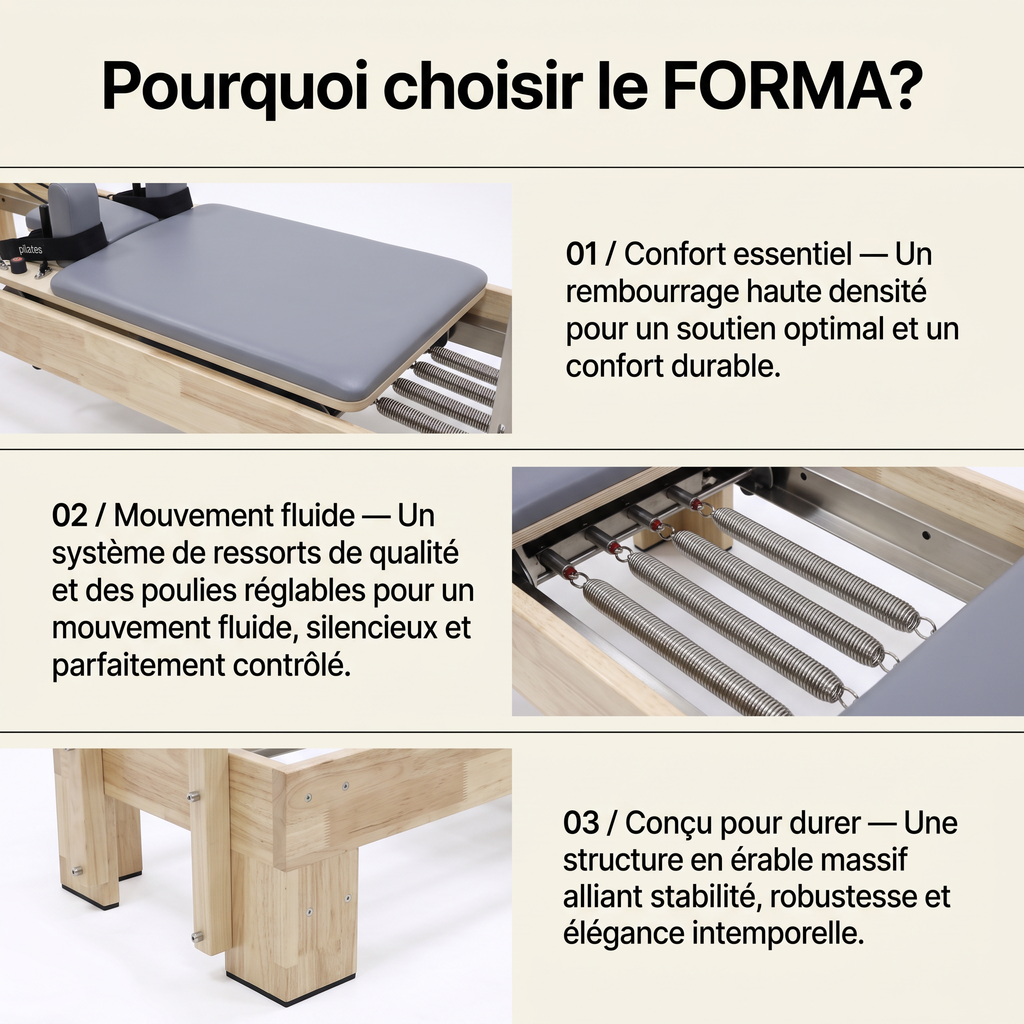 Pourquoi choisir le FORMA?

pilates

01 / Confort essentiel — Un rembourrage haute densité pour un soutien optimal et un confort durable.

02 / Mouvement fluide — Un système de ressorts de qualité et des poulies réglables pour un mouvement fluide, silencieux et parfaitement contrôlé.

03 / Conçu pour durer — Une structure en érable massif alliant stabilité, robustesse et élégance intemporelle.